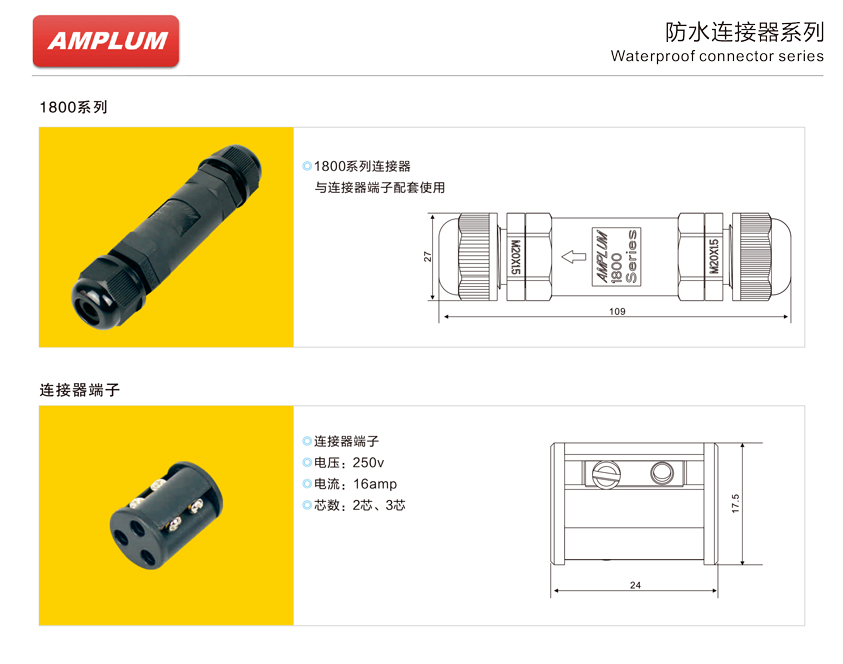 AMPLUM

防水连接器系列
Waterproof connector series

1800系列

1800系列连接器
与连接器端子配套使用

27
M20X15
AMPLUM
1800
Series
M20X15
109

连接器端子

连接器端子
电压：250v
电流：16amp
芯数：2芯、3芯

17.5
24